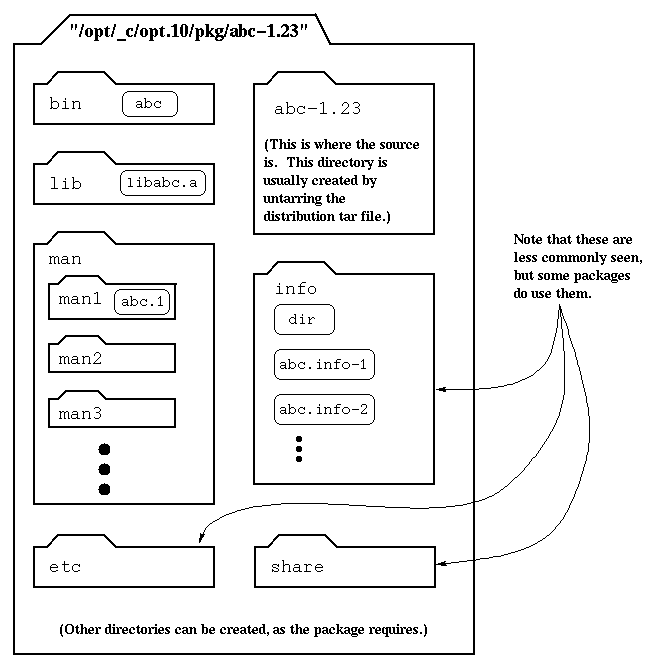 "/opt/_c/opt.10/pkg/abc-1.23"

bin
abc

lib
libabc.a

man
man1
abc.1
man2
man3

abc-1.23
(This is where the source is. This directory is usually created by untarring the distribution tar file.)

info
dir
abc.info-1
abc.info-2

Note that these are less commonly seen, but some packages do use them.

etc

share

(Other directories can be created, as the package requires.)